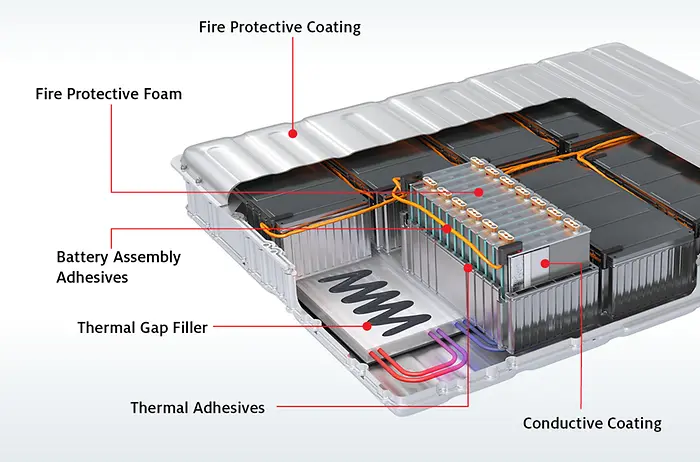 Fire Protective Coating

Fire Protective Foam

Battery Assembly Adhesives

Thermal Gap Filler

Thermal Adhesives

Conductive Coating