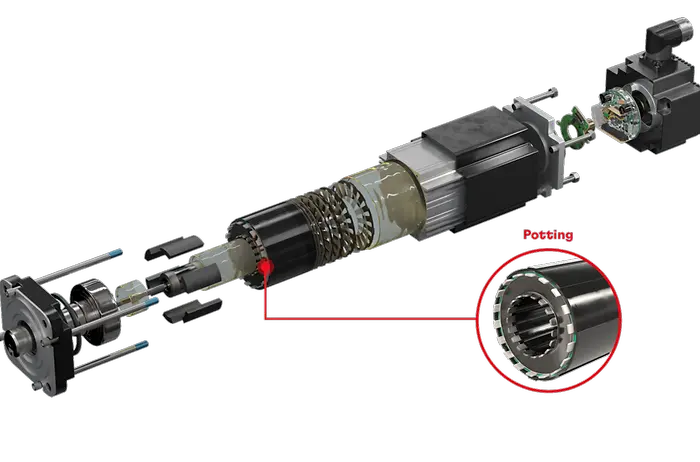 Potting