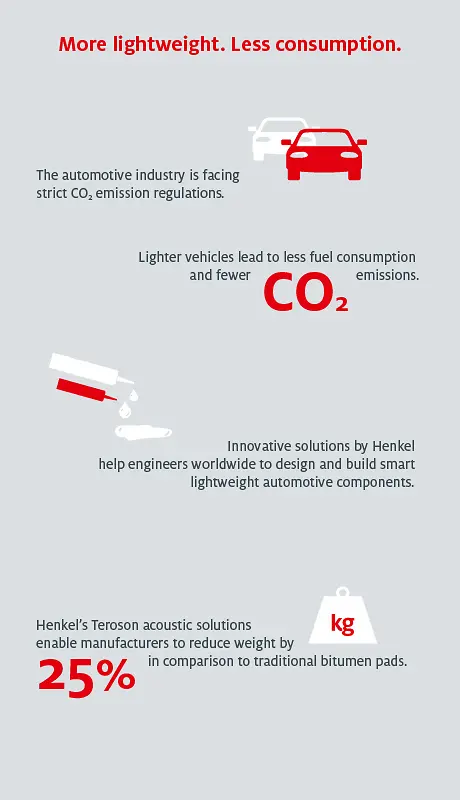 More lightweight. Less consumption.

The automotive industry is facing strict $CO_2$ emission regulations.

Lighter vehicles lead to less fuel consumption and fewer $CO_2$ emissions.

Innovative solutions by Henkel help engineers worldwide to design and build smart lightweight automotive components.

kg

Henkel's Teroson acoustic solutions enable manufacturers to reduce weight by 25% in comparison to traditional bitumen pads.