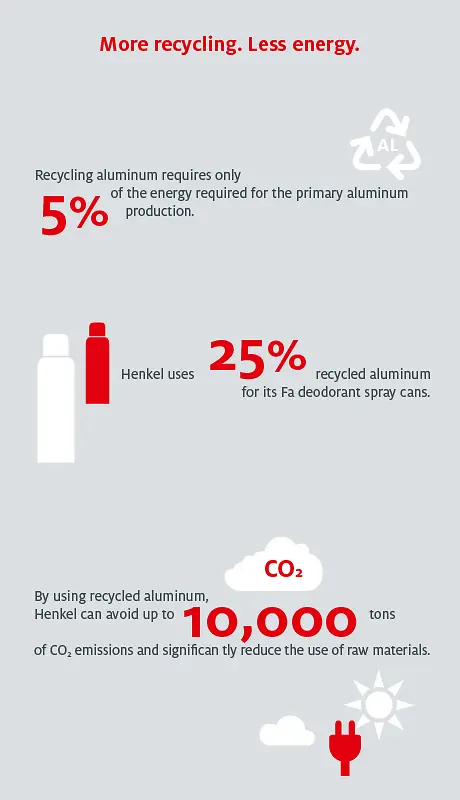 More recycling. Less energy.

AL

Recycling aluminum requires only 5% of the energy required for the primary aluminum production.

Henkel uses 25% recycled aluminum for its Fa deodorant spray cans.

$CO_2$

By using recycled aluminum, Henkel can avoid up to 10,000 tons of $CO_2$ emissions and significan tly reduce the use of raw materials.