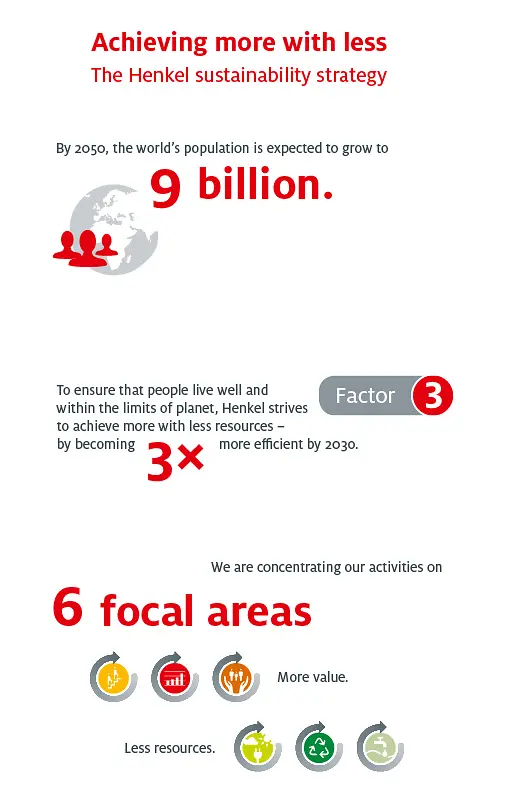 Achieving more with less
The Henkel sustainability strategy

By 2050, the world's population is expected to grow to
9 billion.

To ensure that people live well and within the limits of planet, Henkel strives to achieve more with less resources – by becoming 3× more efficient by 2030.

Factor 3

We are concentrating our activities on
6 focal areas

More value.

Less resources.