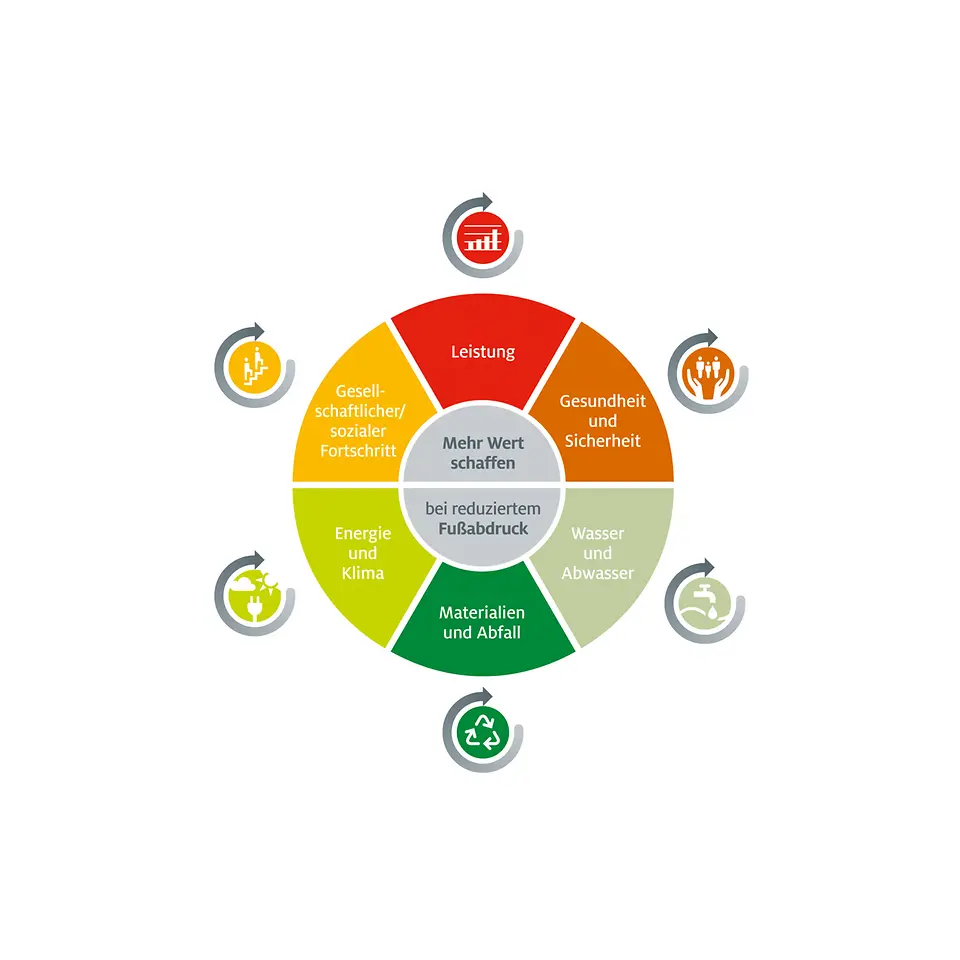 Leistung

Gesundheit und Sicherheit

Wasser und Abwasser

Materialien und Abfall

Energie und Klima

Gesellschaftlicher/ sozialer Fortschritt

Mehr Wert schaffen

bei reduziertem Fußabdruck