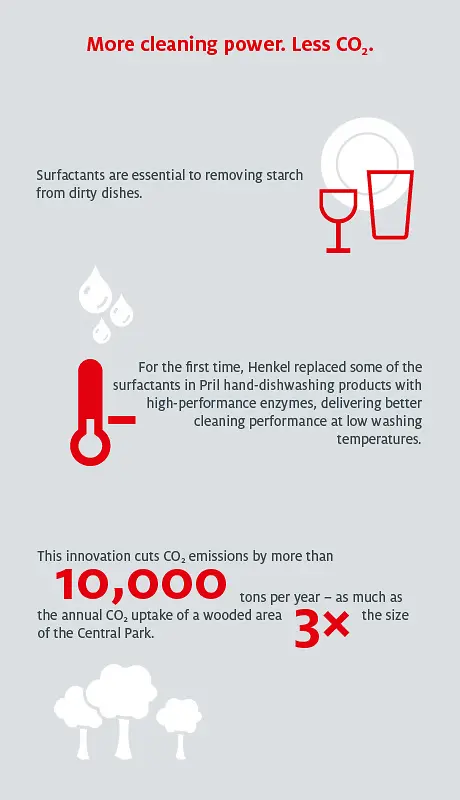 More cleaning power. Less $CO_2$.

Surfactants are essential to removing starch from dirty dishes.

For the first time, Henkel replaced some of the surfactants in Pril hand-dishwashing products with high-performance enzymes, delivering better cleaning performance at low washing temperatures.

This innovation cuts $CO_2$ emissions by more than 10,000 tons per year – as much as the annual $CO_2$ uptake of a wooded area 3× the size of the Central Park.