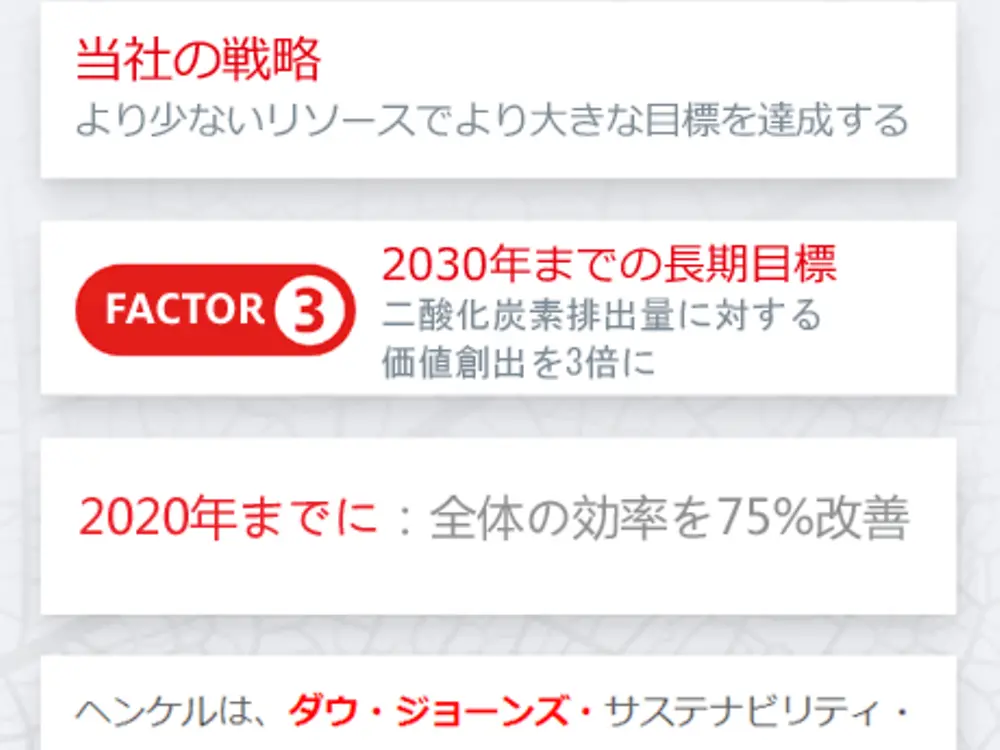 当社の戦略
より少ないリソースでより大きな目標を達成する

FACTOR 3
2030年までの長期目標
二酸化炭素排出量に対する価値創出を3倍に

2020年までに：全体の効率を75%改善

ヘンケルは、ダウ・ジョーンズ・サステナビリティ・